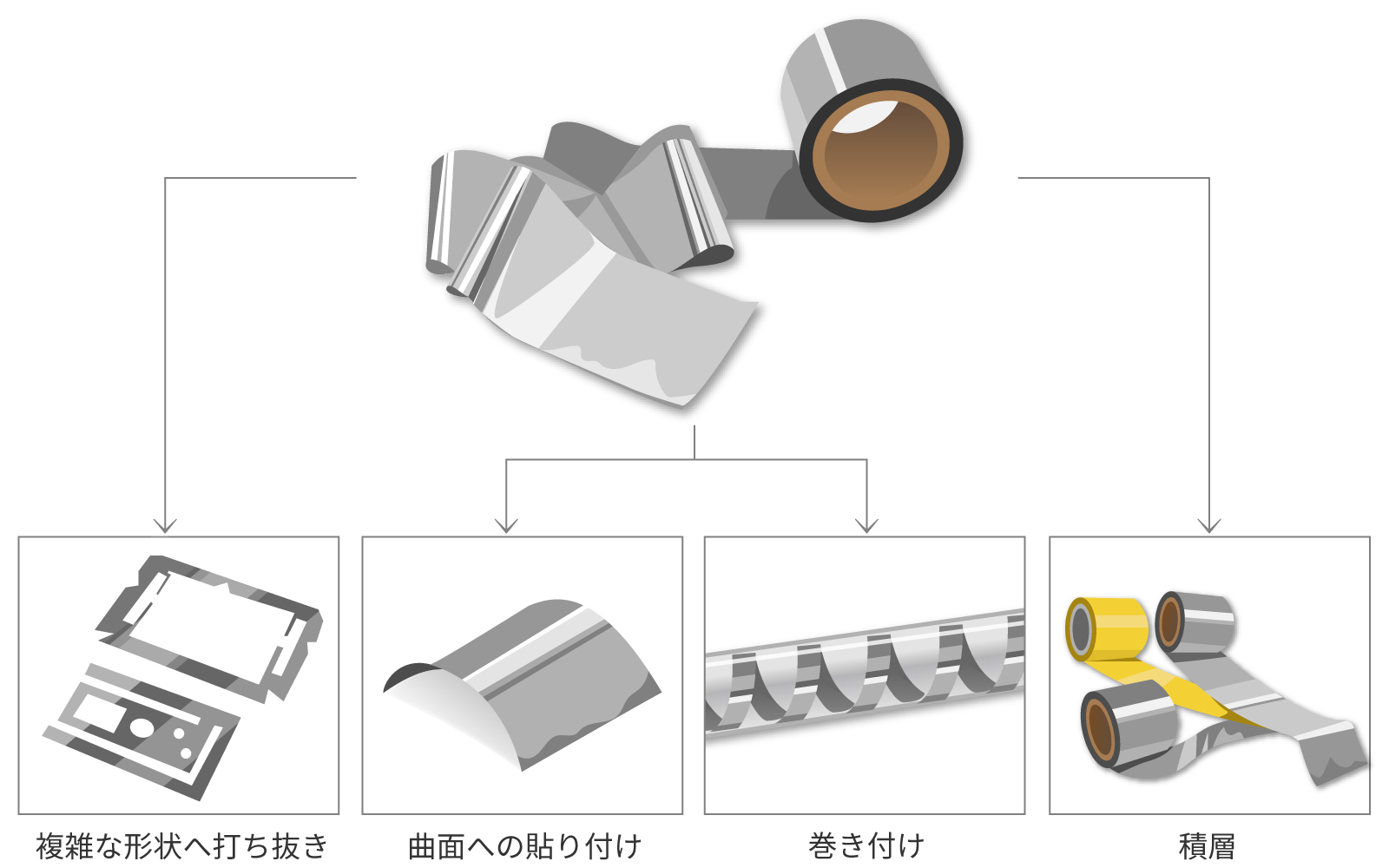 複雑な形状へ打ち抜き

曲面への貼り付け

巻き付け

積層